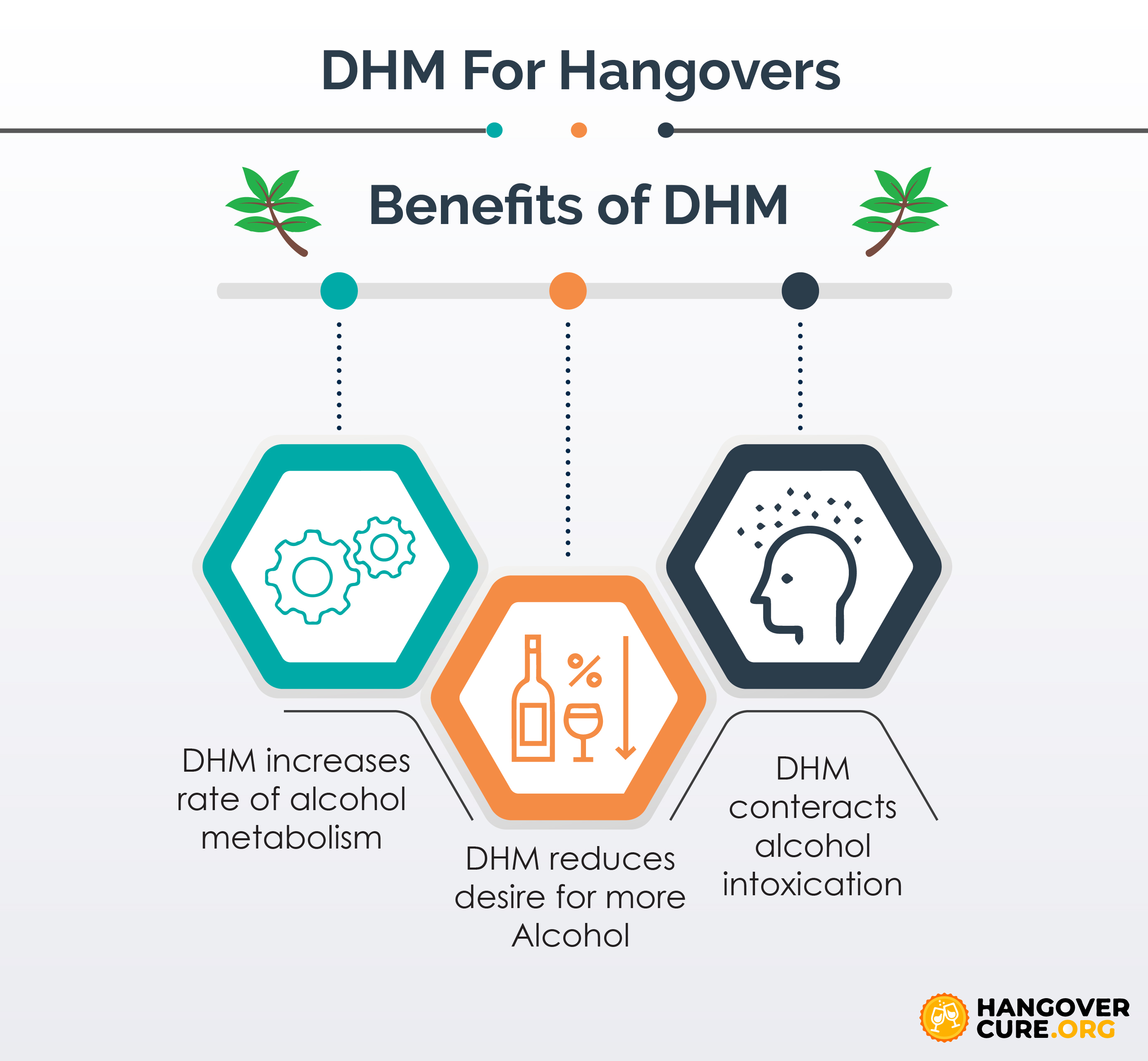 DHM For Hangovers

Benefits of DHM

%

DHM increases rate of alcohol metabolism

DHM reduces desire for more Alcohol

DHM conteracts alcohol intoxication

HANGOVER CURE.ORG